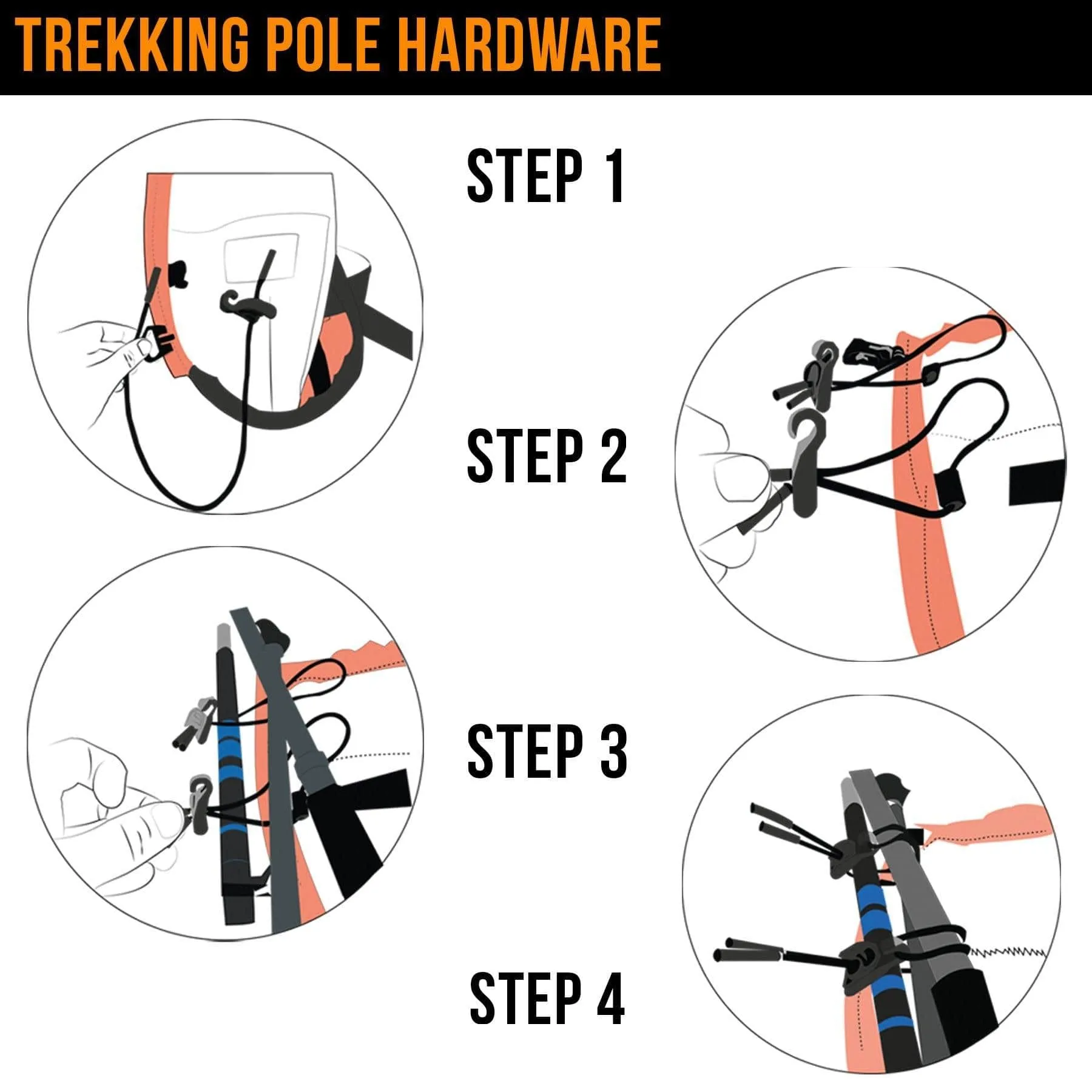 TREKKING POLE HARDWARE

STEP 1

STEP 2

STEP 3

STEP 4